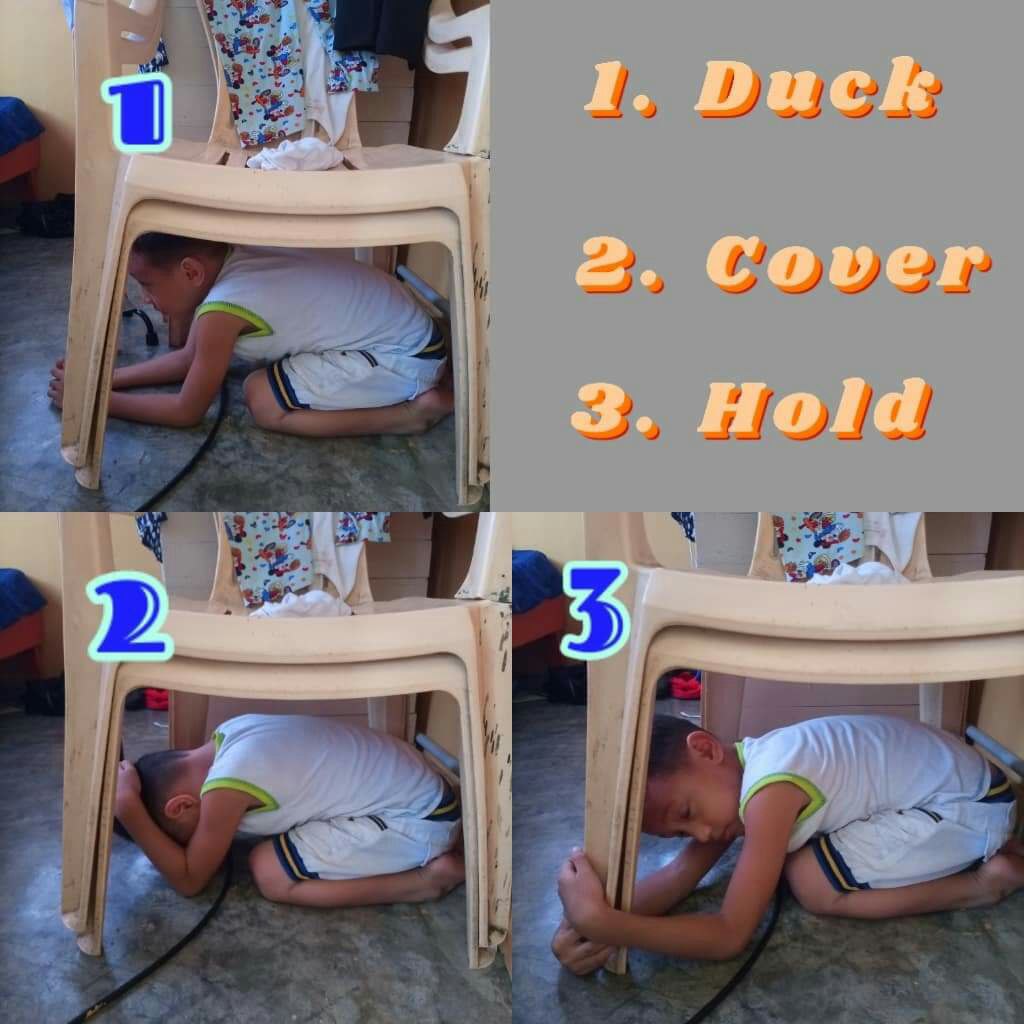 1

1. Duck

2. Cover

3. Hold

2

3